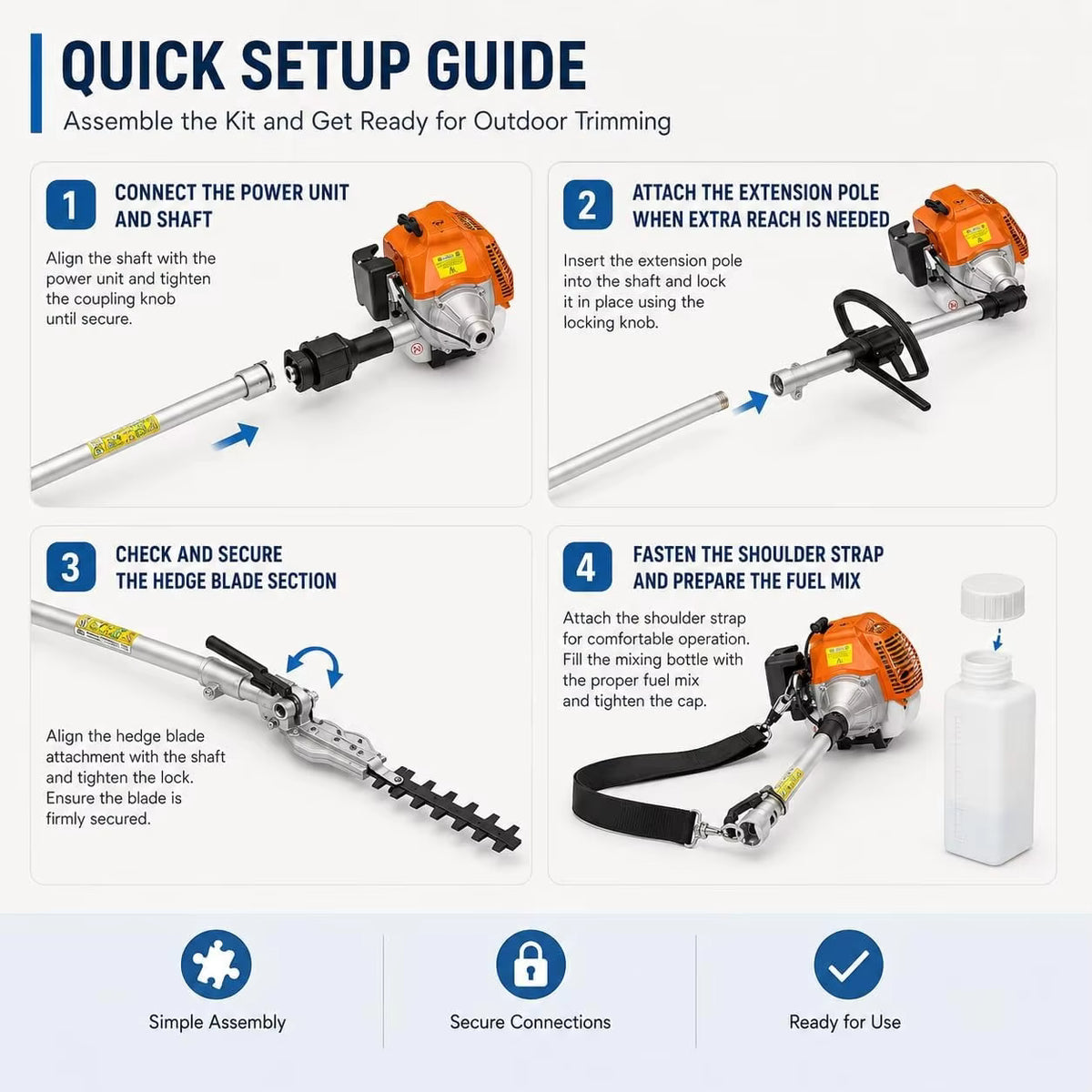 QUICK SETUP GUIDE

Assemble the Kit and Get Ready for Outdoor Trimming

1

CONNECT THE POWER UNIT AND SHAFT

Align the shaft with the power unit and tighten the coupling knob until secure.

2

ATTACH THE EXTENSION POLE WHEN EXTRA REACH IS NEEDED

Insert the extension pole into the shaft and lock it in place using the locking knob.

3

CHECK AND SECURE THE HEDGE BLADE SECTION

Align the hedge blade attachment with the shaft and tighten the lock. Ensure the blade is firmly secured.

4

FASTEN THE SHOULDER STRAP AND PREPARE THE FUEL MIX

Attach the shoulder strap for comfortable operation. Fill the mixing bottle with the proper fuel mix and tighten the cap.

Simple Assembly

Secure Connections

Ready for Use