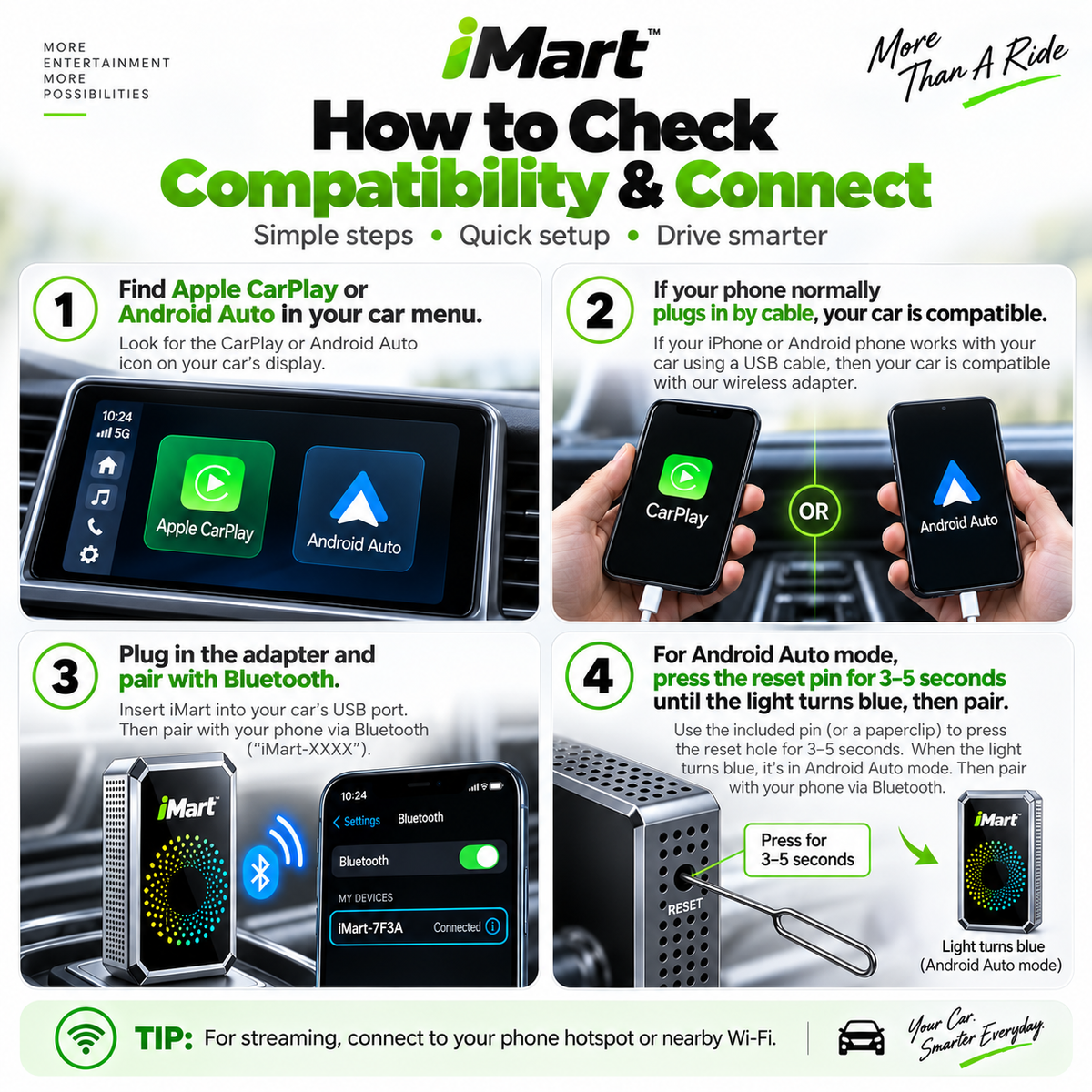 MORE ENTERTAINMENT MORE POSSIBILITIES

iMart™

More Than A Ride

How to Check Compatibility & Connect

Simple steps • Quick setup • Drive smarter

1
Find Apple CarPlay or Android Auto in your car menu.
Look for the CarPlay or Android Auto icon on your car's display.

10:24
5G
Apple CarPlay
Android Auto

2
If your phone normally plugs in by cable, your car is compatible.
If your iPhone or Android phone works with your car using a USB cable, then your car is compatible with our wireless adapter.

CarPlay
OR
Android Auto

3
Plug in the adapter and pair with Bluetooth.
Insert iMart into your car's USB port. Then pair with your phone via Bluetooth ("iMart-XXXX").

iMart
10:24
Settings
Bluetooth
Bluetooth
MY DEVICES
iMart-7F3A
Connected

4
For Android Auto mode, press the reset pin for 3–5 seconds until the light turns blue, then pair.
Use the included pin (or a paperclip) to press the reset hole for 3–5 seconds. When the light turns blue, it's in Android Auto mode. Then pair with your phone via Bluetooth.

Press for 3–5 seconds
RESET
iMart
Light turns blue (Android Auto mode)

TIP: For streaming, connect to your phone hotspot or nearby Wi-Fi.

Your Car. Smarter Everyday.